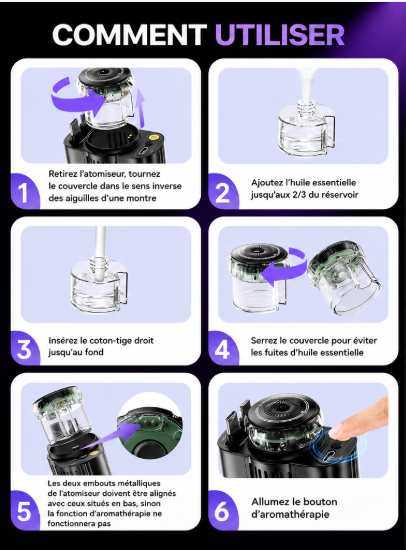 COMMENT UTILISER

1
Retirez l'atomiseur, tournez le couvercle dans le sens inverse des aiguilles d'une montre

2
Ajoutez l'huile essentielle jusqu'aux 2/3 du réservoir

3
Insérez le coton-tige droit jusqu'au fond

4
Serrez le couvercle pour éviter les fuites d'huile essentielle

5
Les deux embouts métalliques de l'atomiseur doivent être alignés avec ceux situés en bas, sinon la fonction d'aromathérapie ne fonctionnera pas

6
Allumez le bouton d'aromathérapie